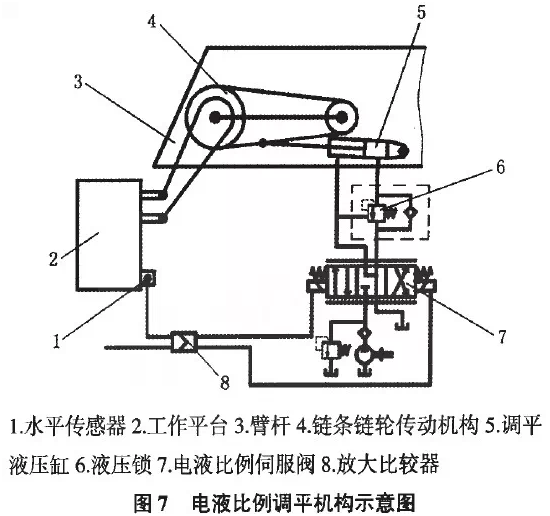 4
5
3
6
2
1
7
8

1.水平传感器 2.工作平台 3.臂杆 4.链条链轮传动机构 5.调平液压缸 6.液压锁 7.电液比例伺服阀 8.放大比较器

图 7 电液比例调平机构示意图